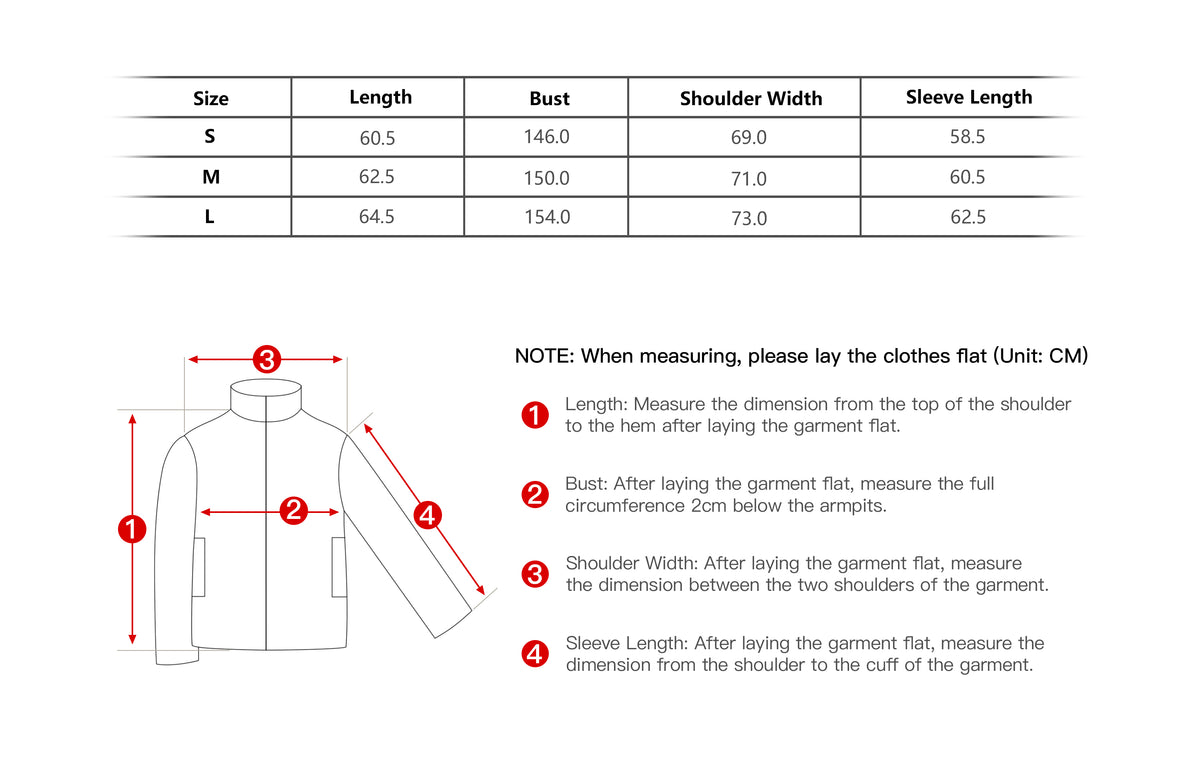 | Size | Length | Bust | Shoulder Width | Sleeve Length |
|---|---|---|---|---|
| S | 60.5 | 146.0 | 69.0 | 58.5 |
| M | 62.5 | 150.0 | 71.0 | 60.5 |
| L | 64.5 | 154.0 | 73.0 | 62.5 |

3
1
2
4

NOTE: When measuring, please lay the clothes flat (Unit: CM)

1 Length: Measure the dimension from the top of the shoulder to the hem after laying the garment flat.

2 Bust: After laying the garment flat, measure the full circumference 2cm below the armpits.

3 Shoulder Width: After laying the garment flat, measure the dimension between the two shoulders of the garment.

4 Sleeve Length: After laying the garment flat, measure the dimension from the shoulder to the cuff of the garment.