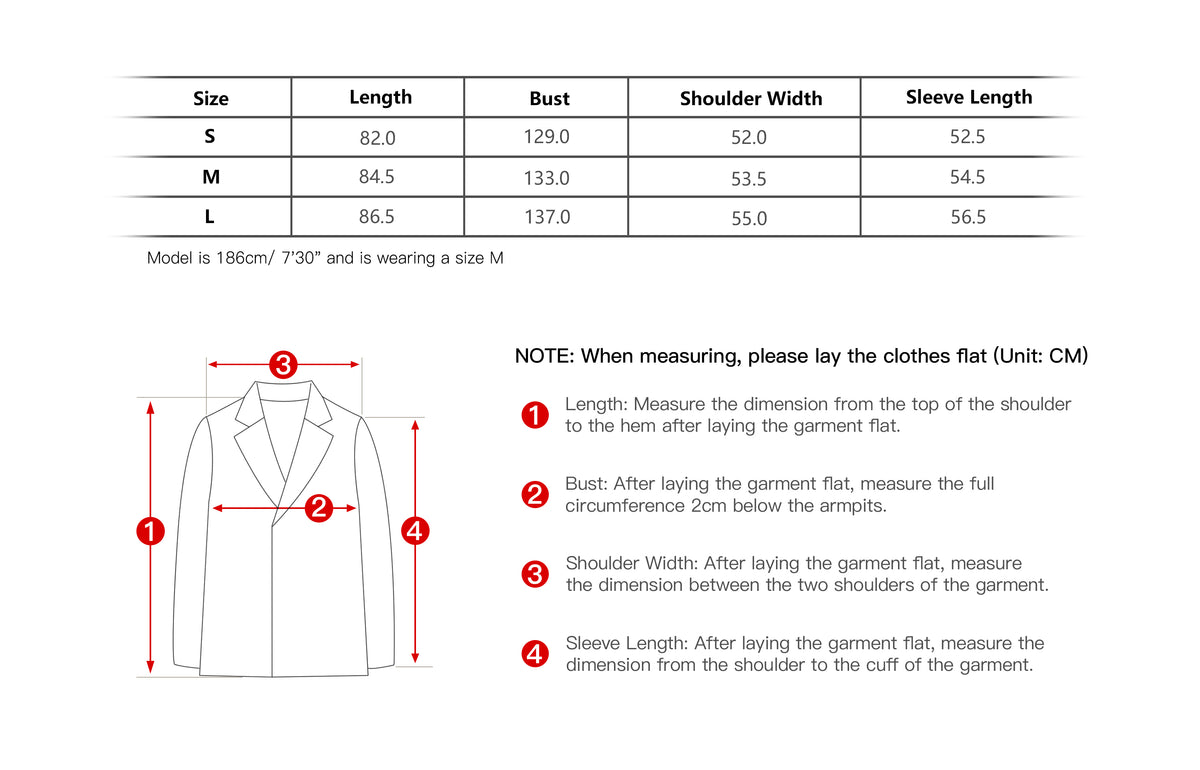 | Size | Length | Bust | Shoulder Width | Sleeve Length |
|---|---|---|---|---|
| S | 82.0 | 129.0 | 52.0 | 52.5 |
| M | 84.5 | 133.0 | 53.5 | 54.5 |
| L | 86.5 | 137.0 | 55.0 | 56.5 |

Model is 186cm/ 7'30" and is wearing a size M

3
1
2
4

NOTE: When measuring, please lay the clothes flat (Unit: CM)

1 Length: Measure the dimension from the top of the shoulder to the hem after laying the garment flat.

2 Bust: After laying the garment flat, measure the full circumference 2cm below the armpits.

3 Shoulder Width: After laying the garment flat, measure the dimension between the two shoulders of the garment.

4 Sleeve Length: After laying the garment flat, measure the dimension from the shoulder to the cuff of the garment.