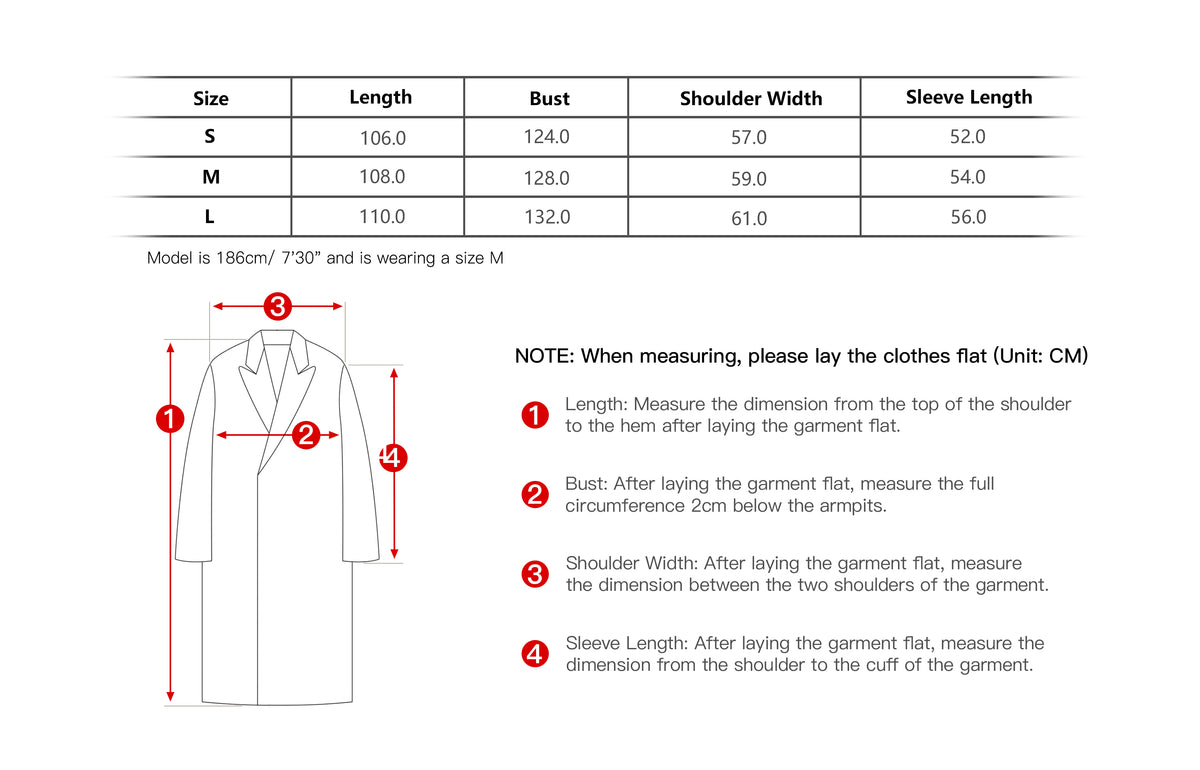 | Size | Length | Bust | Shoulder Width | Sleeve Length |
|---|---|---|---|---|
| S | 106.0 | 124.0 | 57.0 | 52.0 |
| M | 108.0 | 128.0 | 59.0 | 54.0 |
| L | 110.0 | 132.0 | 61.0 | 56.0 |

Model is 186cm/ 7'30" and is wearing a size M

3
1
2
4

NOTE: When measuring, please lay the clothes flat (Unit: CM)

1 Length: Measure the dimension from the top of the shoulder to the hem after laying the garment flat.

2 Bust: After laying the garment flat, measure the full circumference 2cm below the armpits.

3 Shoulder Width: After laying the garment flat, measure the dimension between the two shoulders of the garment.

4 Sleeve Length: After laying the garment flat, measure the dimension from the shoulder to the cuff of the garment.